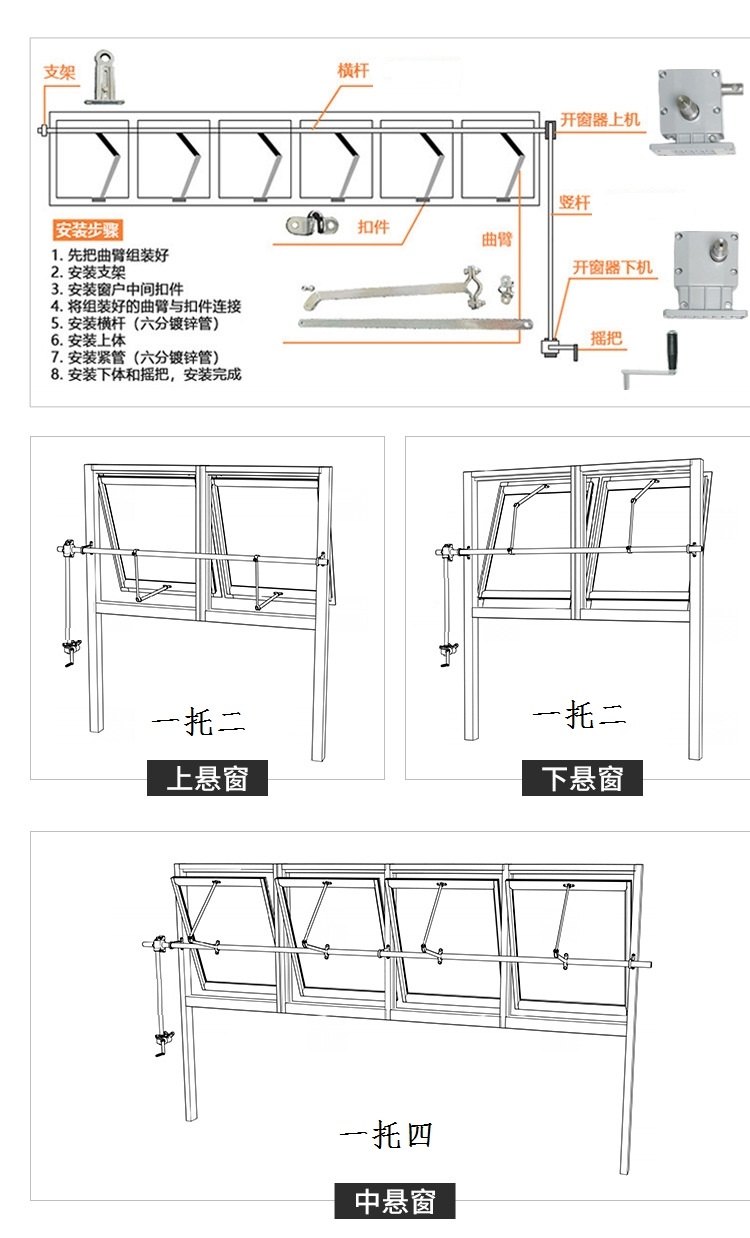 支架

横杆

开窗器上机

竖杆

扣件

曲臂

开窗器下机

摇把

安装步骤

1. 先把曲臂组装好
2. 安装支架
3. 安装窗户中间扣件
4. 将组装好的曲臂与扣件连接
5. 安装横杆（六分镀锌管）
6. 安装上体
7. 安装紧管（六分镀锌管）
8. 安装下体和摇把，安装完成

一托二

上悬窗

一托二

下悬窗

一托四

中悬窗